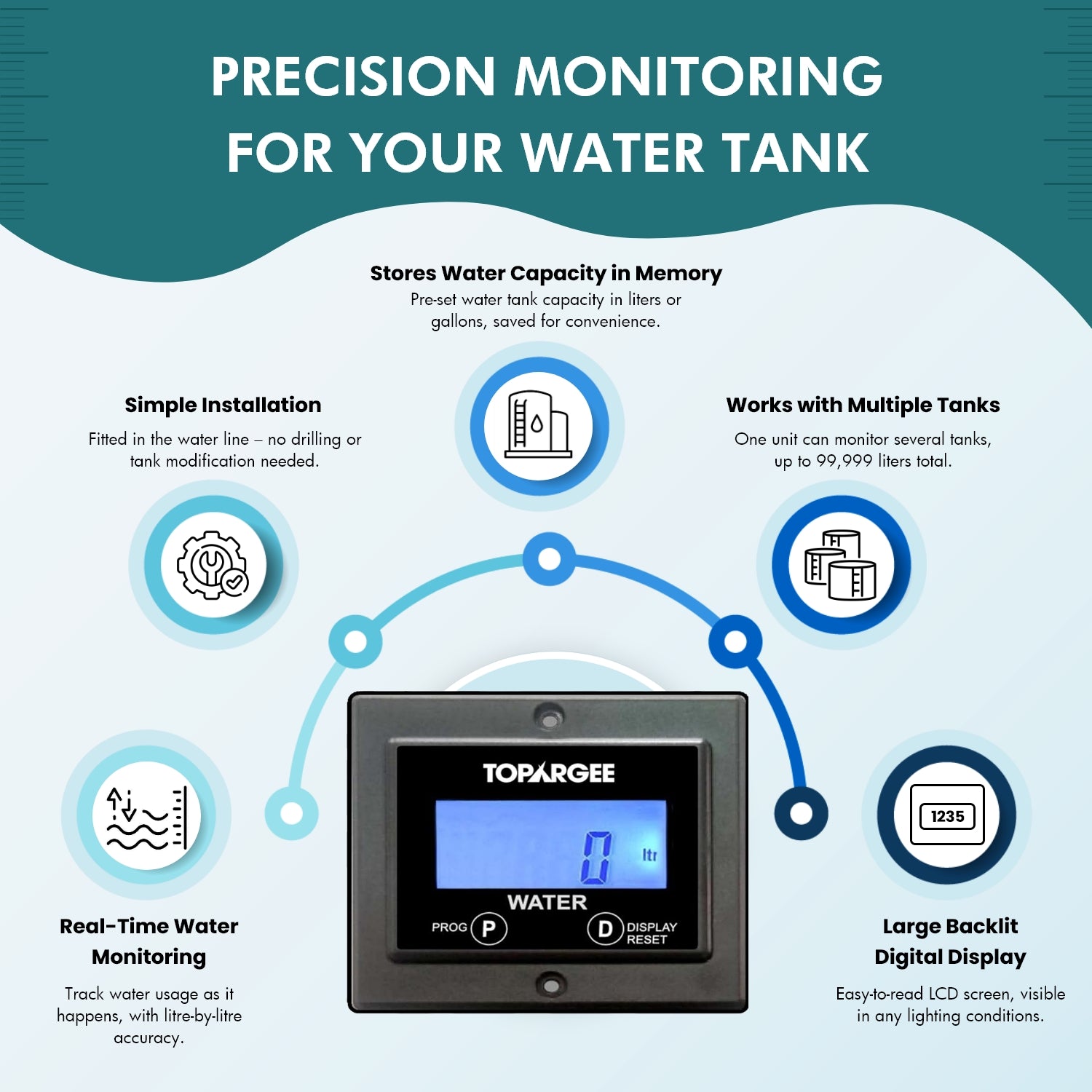 PRECISION MONITORING FOR YOUR WATER TANK

Stores Water Capacity in Memory
Pre-set water tank capacity in liters or gallons, saved for convenience.

Simple Installation
Fitted in the water line – no drilling or tank modification needed.

Works with Multiple Tanks
One unit can monitor several tanks, up to 99,999 liters total.

TOPARGEE

0 ltr

WATER

PROG P

D DISPLAY RESET

1235

Real-Time Water Monitoring
Track water usage as it happens, with litre-by-litre accuracy.

Large Backlit Digital Display
Easy-to-read LCD screen, visible in any lighting conditions.