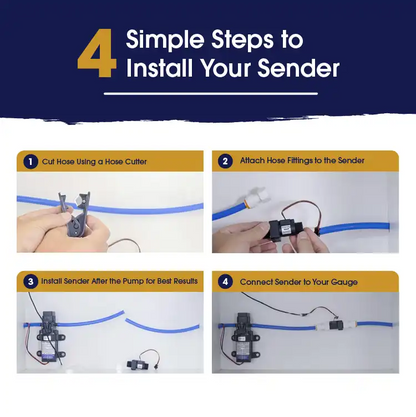 4 Simple Steps to Install Your Sender

1 Cut Hose Using a Hose Cutter

2 Attach Hose Fittings to the Sender

3 Install Sender After the Pump for Best Results

4 Connect Sender to Your Gauge