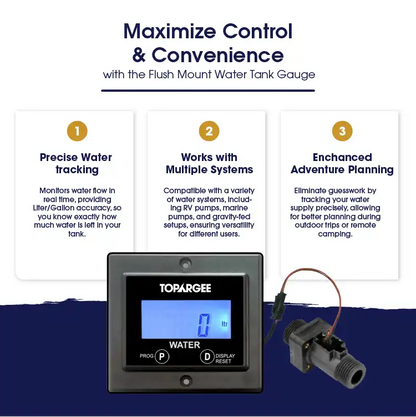 Maximize Control & Convenience
with the Flush Mount Water Tank Gauge

1
Precise Water tracking
Monitors water flow in real time, providing Liter/Gallon accuracy, so you know exactly how much water is left in your tank.

2
Works with Multiple Systems
Compatible with a variety of water systems, including RV pumps, marine pumps, and gravity-fed setups, ensuring versatility for different users.

3
Enchanced Adventure Planning
Eliminate guesswork by tracking your water supply precisely, allowing for better planning during outdoor trips or remote camping.

TOPARGEE
0 ltr
WATER
PROG P
D DISPLAY RESET