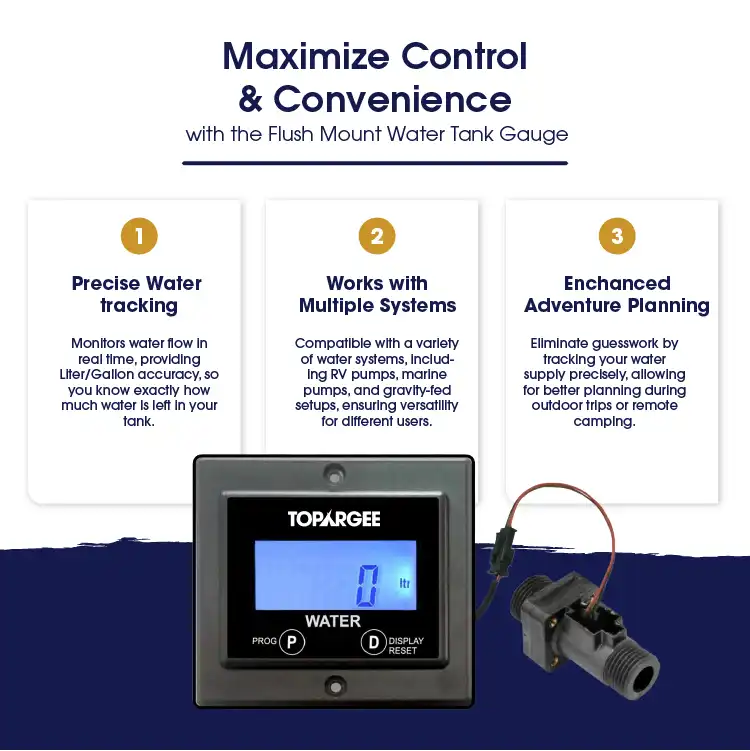 Maximize Control & Convenience
with the Flush Mount Water Tank Gauge

1
Precise Water tracking
Monitors water flow in real time, providing Liter/Gallon accuracy, so you know exactly how much water is left in your tank.

2
Works with Multiple Systems
Compatible with a variety of water systems, including RV pumps, marine pumps, and gravity-fed setups, ensuring versatility for different users.

3
Enchanced Adventure Planning
Eliminate guesswork by tracking your water supply precisely, allowing for better planning during outdoor trips or remote camping.

TOPARGEE
0 ltr
WATER
PROG P
D DISPLAY RESET