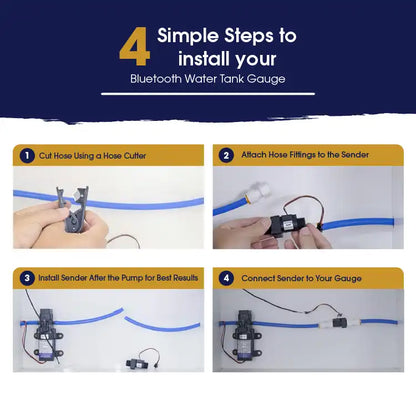 4 Simple Steps to install your
Bluetooth Water Tank Gauge

1 Cut Hose Using a Hose Cutter

2 Attach Hose Fittings to the Sender

3 Install Sender After the Pump for Best Results

4 Connect Sender to Your Gauge