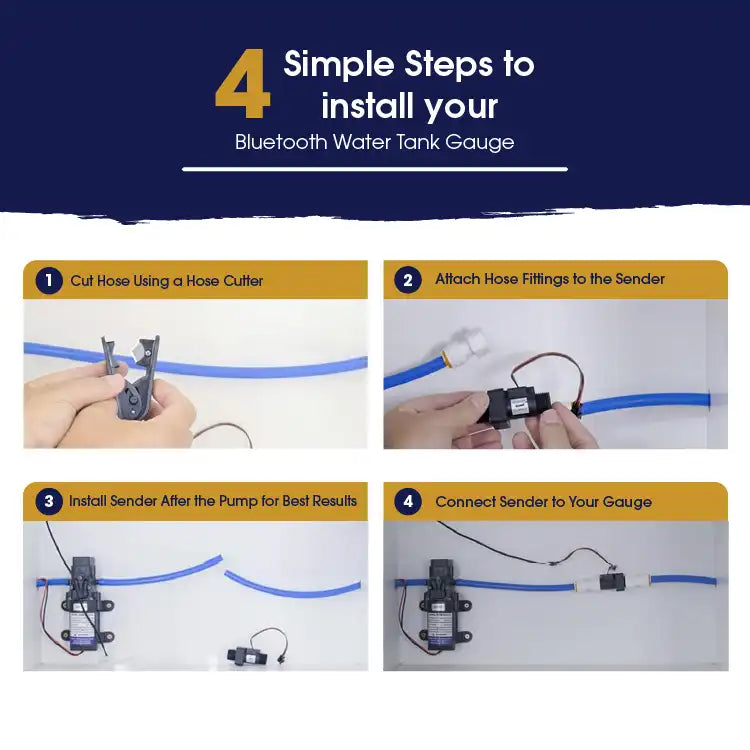 4 Simple Steps to install your
Bluetooth Water Tank Gauge

1 Cut Hose Using a Hose Cutter

2 Attach Hose Fittings to the Sender

3 Install Sender After the Pump for Best Results

4 Connect Sender to Your Gauge